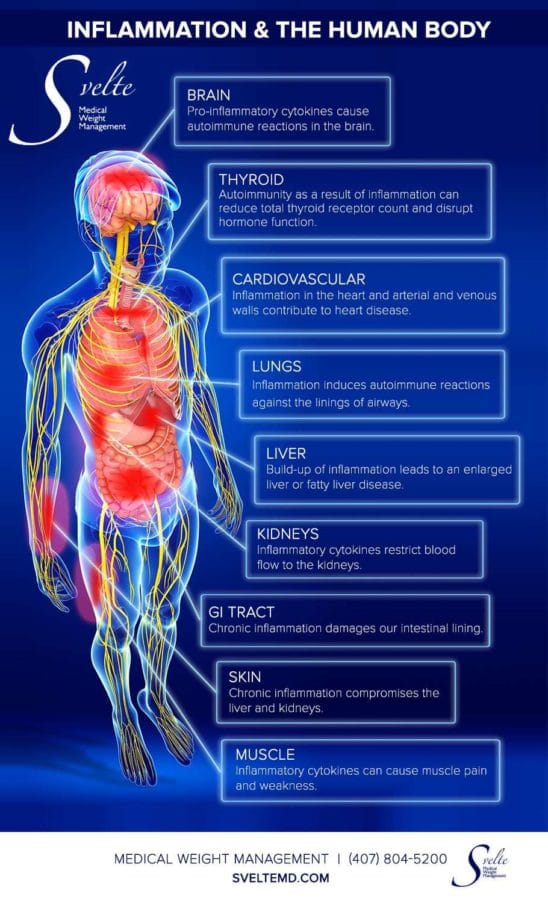 INFLAMMATION & THE HUMAN BODY

Svelte
Medical Weight Management

BRAIN
Pro-inflammatory cytokines cause autoimmune reactions in the brain.

THYROID
Autoimmunity as a result of inflammation can reduce total thyroid receptor count and disrupt hormone function.

CARDIOVASCULAR
Inflammation in the heart and arterial and venous walls contribute to heart disease.

LUNGS
Inflammation induces autoimmune reactions against the linings of airways.

LIVER
Build-up of inflammation leads to an enlarged liver or fatty liver disease.

KIDNEYS
Inflammatory cytokines restrict blood flow to the kidneys.

GI TRACT
Chronic inflammation damages our intestinal lining.

SKIN
Chronic inflammation compromises the liver and kidneys.

MUSCLE
Inflammatory cytokines can cause muscle pain and weakness.

MEDICAL WEIGHT MANAGEMENT | (407) 804-5200
SVELTEMD.COM

Svelte
Medical Weight Management